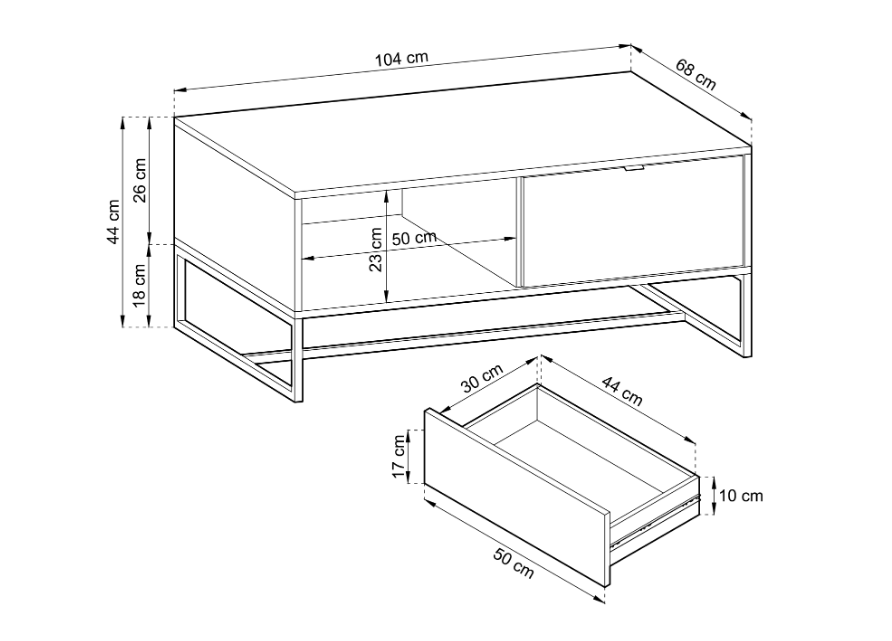 104 cm
68 cm
44 cm
26 cm
18 cm
23 cm
50 cm
30 cm
44 cm
17 cm
10 cm
50 cm