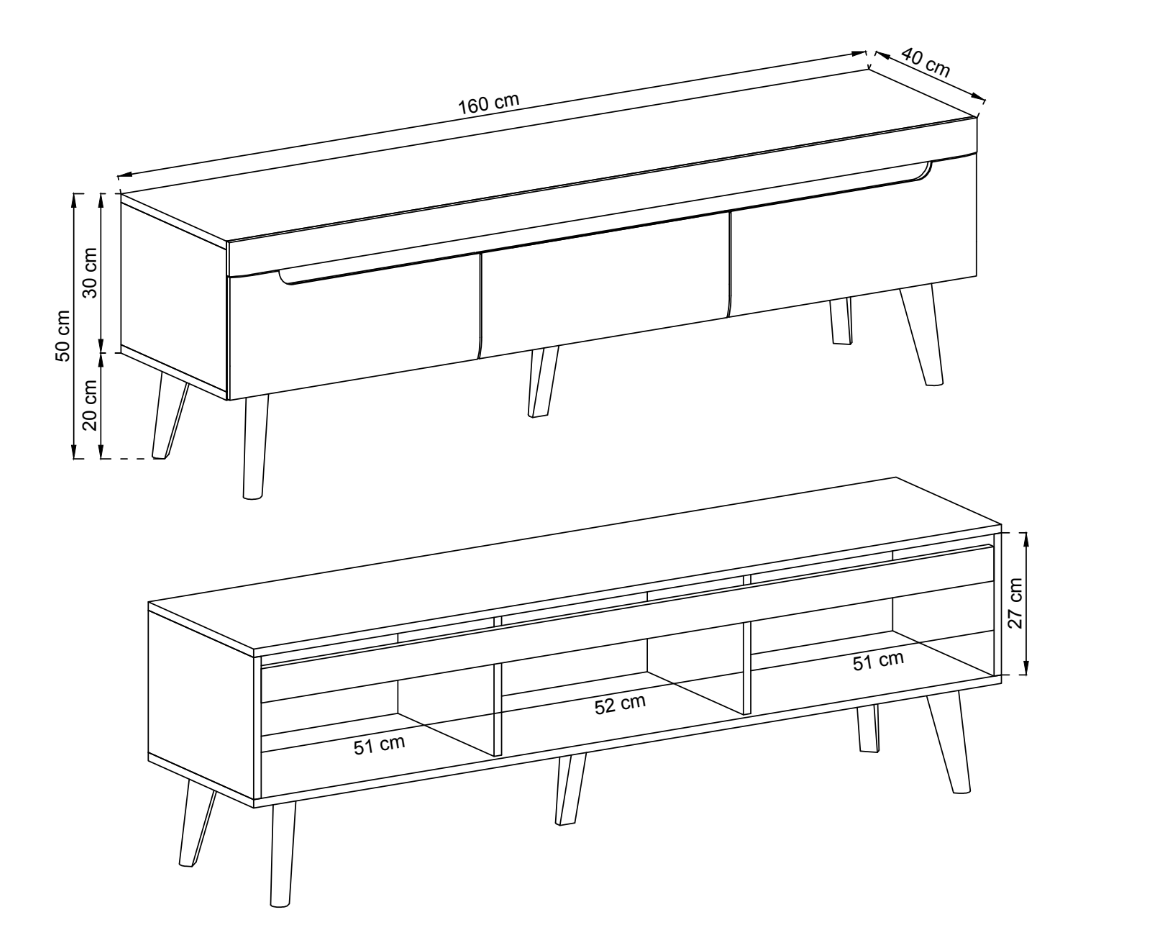 160 cm
40 cm
50 cm
30 cm
20 cm
27 cm
51 cm
52 cm
51 cm