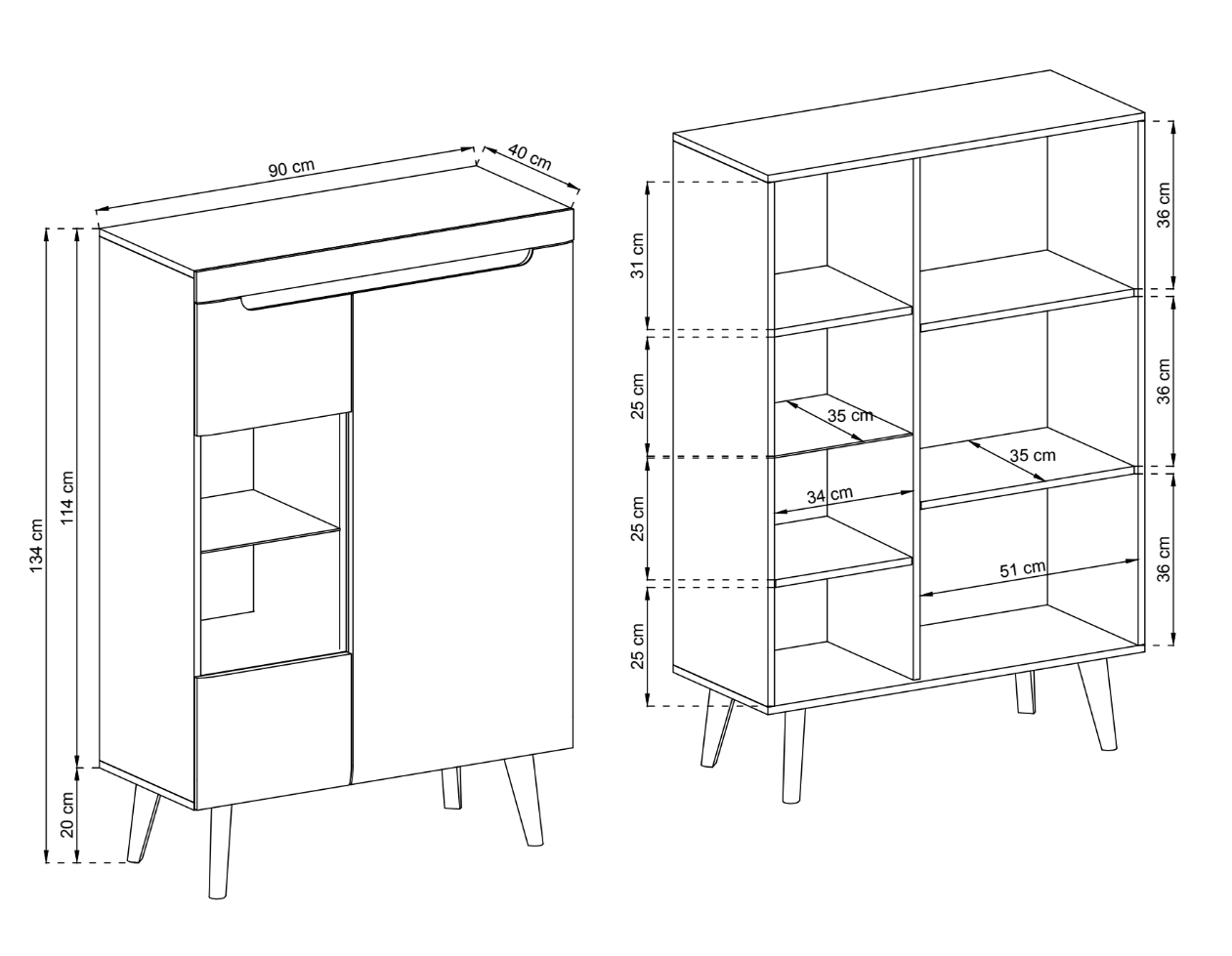 90 cm
40 cm
134 cm
114 cm
20 cm
31 cm
25 cm
25 cm
25 cm
35 cm
34 cm
35 cm
51 cm
36 cm
36 cm
36 cm