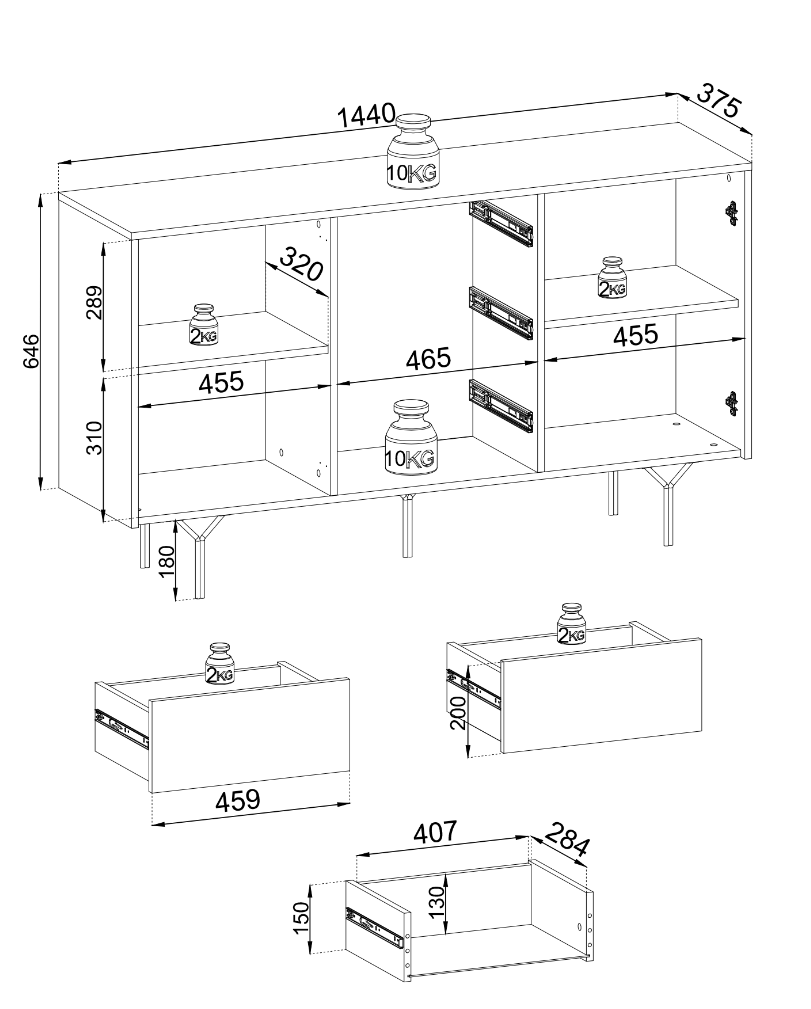 1440
375
10KG
646
289
320
2KG
2KG
455
465
455
310
10KG
180
2KG
2KG
200
459
407
284
150
130