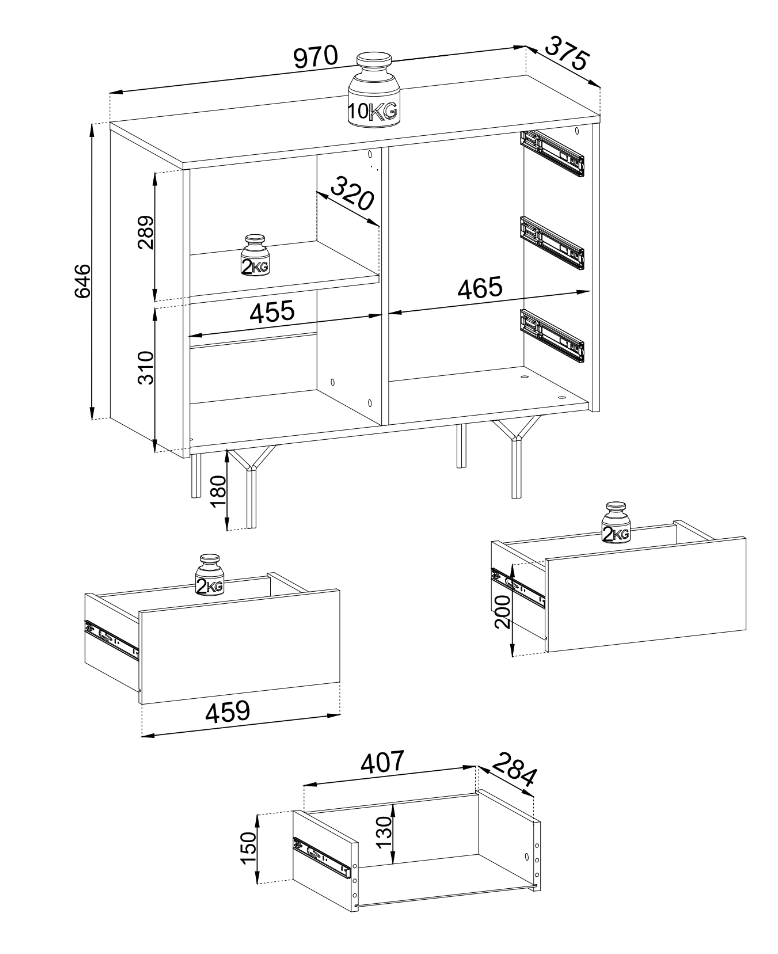 970
375
10KG
646
289
320
2KG
455
465
310
180
2KG
2KG
200
459
407
284
150
130