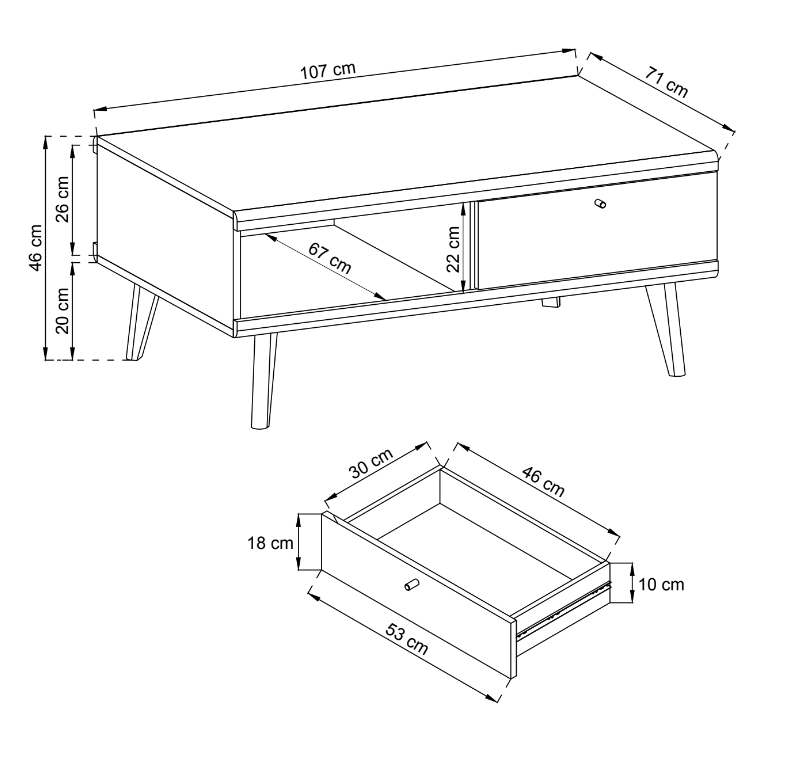 107 cm
71 cm
46 cm
26 cm
20 cm
67 cm
22 cm
30 cm
46 cm
18 cm
10 cm
53 cm