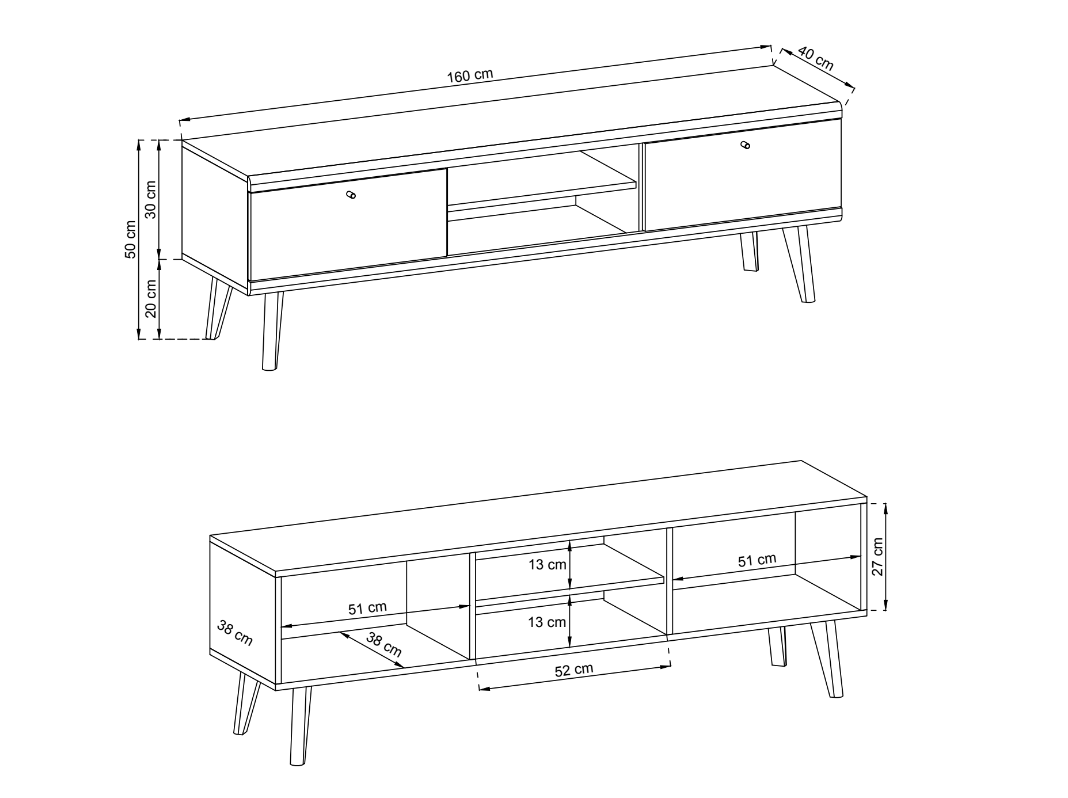 160 cm
40 cm
50 cm
30 cm
20 cm

13 cm
51 cm
27 cm
51 cm
13 cm
38 cm
38 cm
52 cm