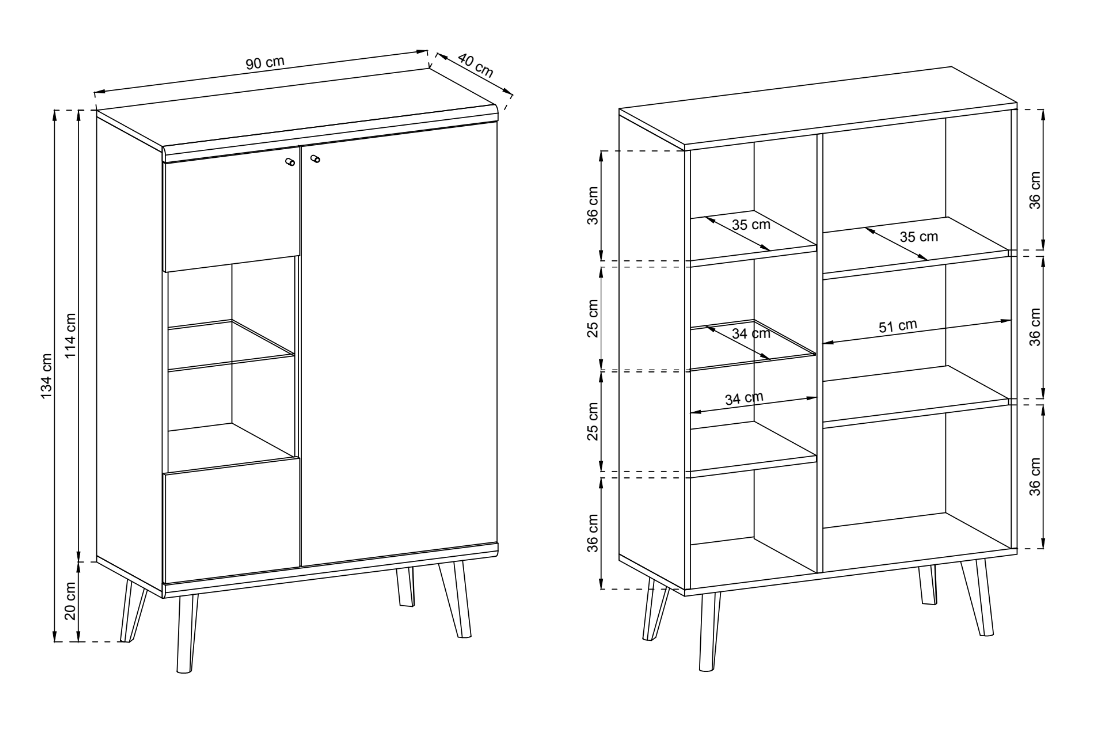 90 cm
40 cm
134 cm
114 cm
20 cm

36 cm
25 cm
25 cm
36 cm
35 cm
34 cm
34 cm
35 cm
51 cm
36 cm
36 cm
36 cm