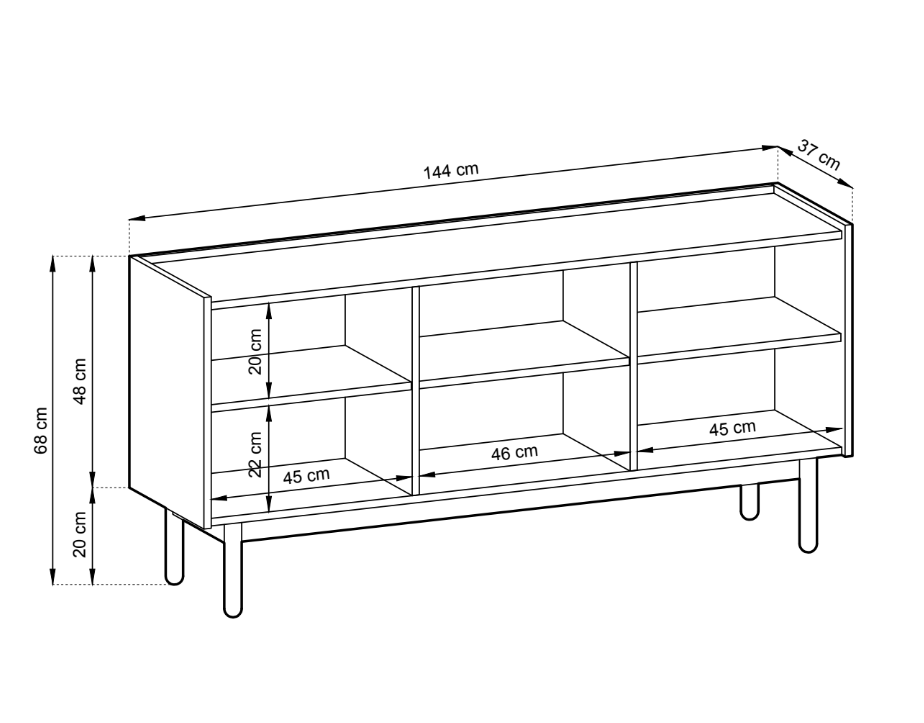 144 cm
37 cm
68 cm
48 cm
20 cm
20 cm
22 cm
45 cm
46 cm
45 cm