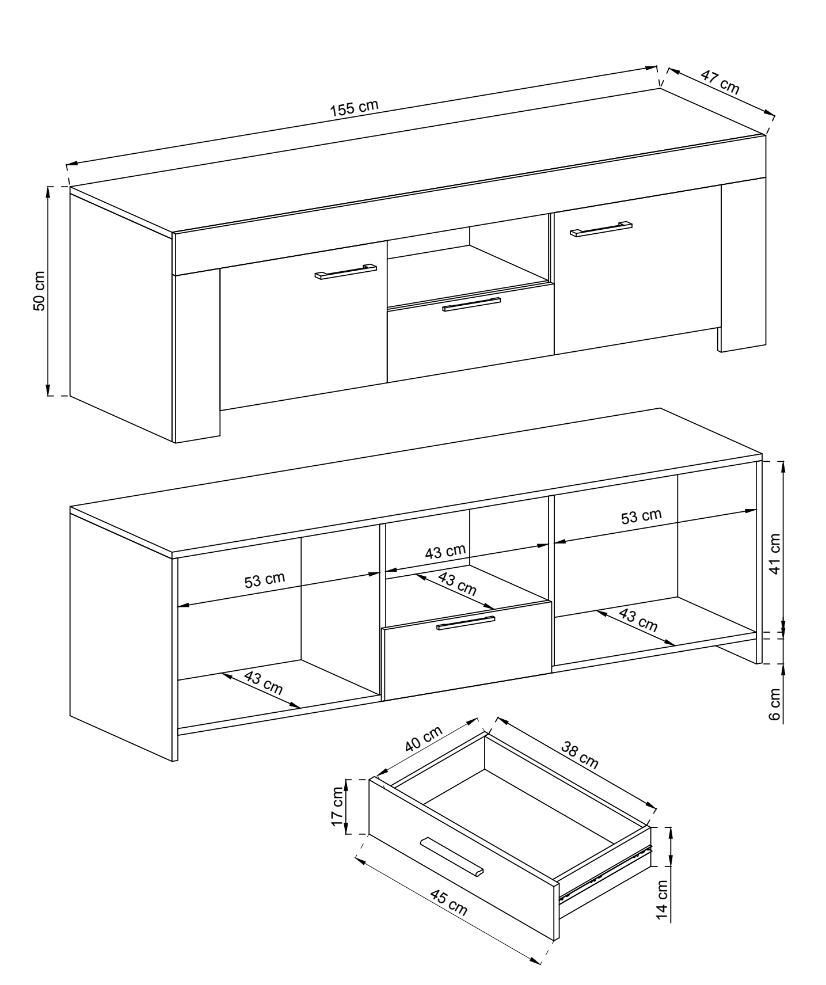 155 cm
47 cm
50 cm
53 cm
43 cm
43 cm
53 cm
43 cm
43 cm
41 cm
6 cm
40 cm
38 cm
17 cm
45 cm
14 cm