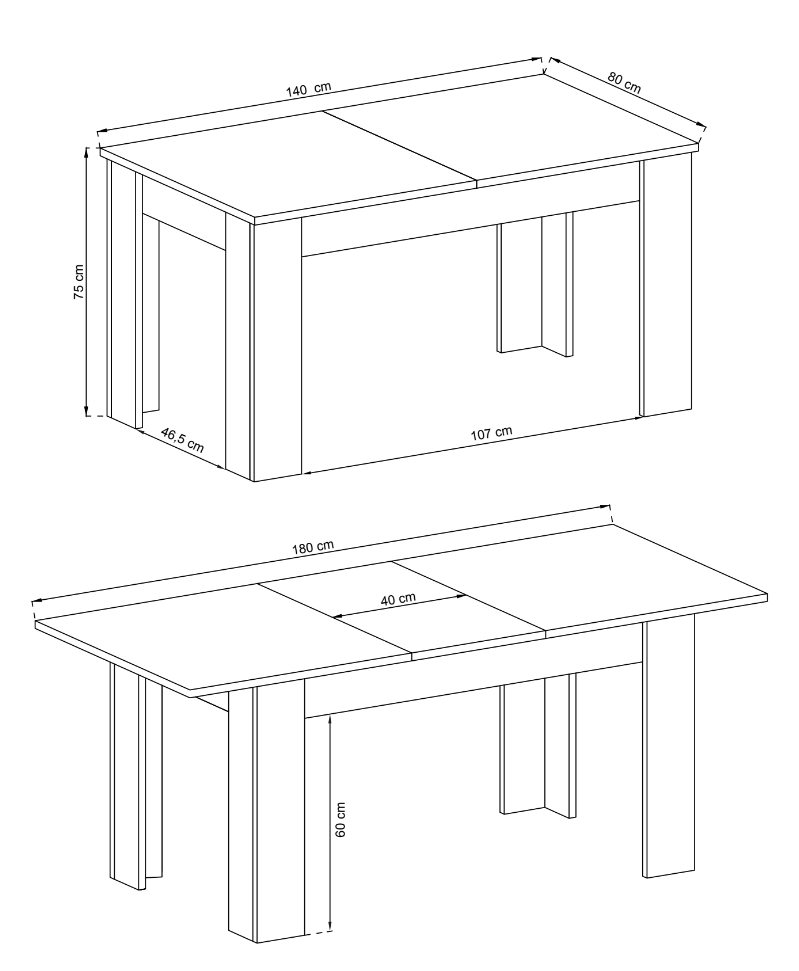 140 cm
80 cm
75 cm
46,5 cm
107 cm
180 cm
40 cm
60 cm