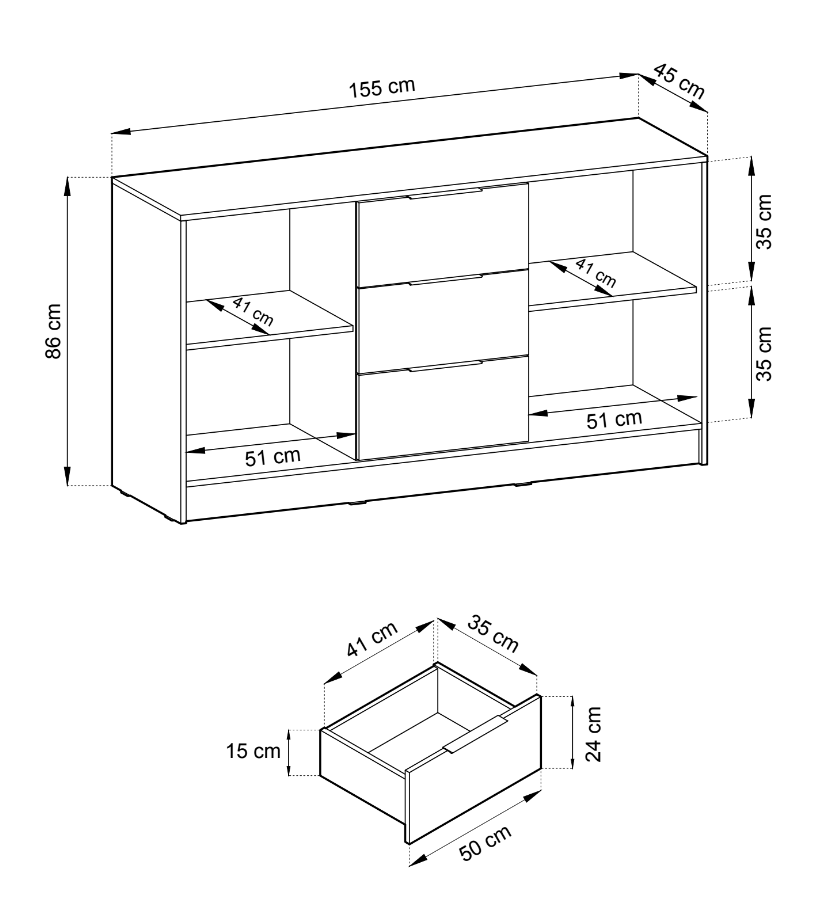 155 cm
45 cm
86 cm
35 cm
35 cm
41 cm
41 cm
51 cm
51 cm

41 cm
35 cm
15 cm
24 cm
50 cm