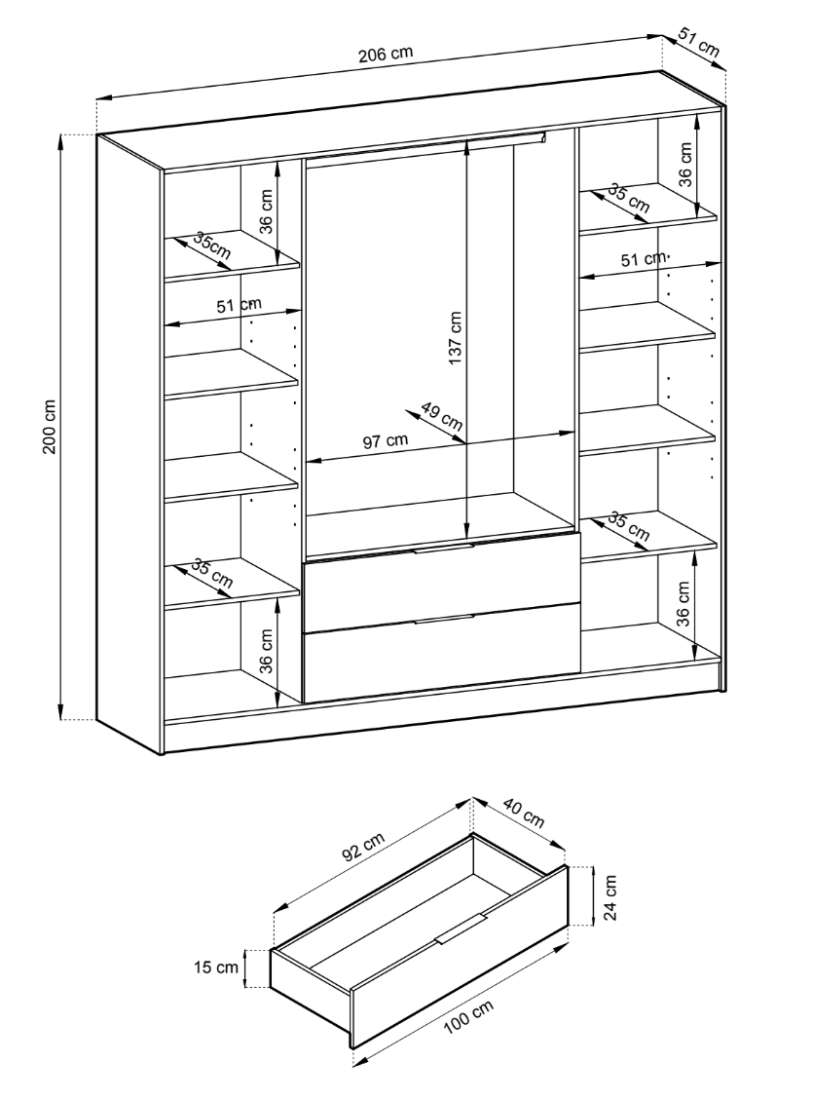 206 cm
51 cm
200 cm
36 cm
35cm
51 cm
35 cm
36 cm
137 cm
49 cm
97 cm
36 cm
35 cm
51 cm
35 cm
36 cm
92 cm
40 cm
24 cm
15 cm
100 cm