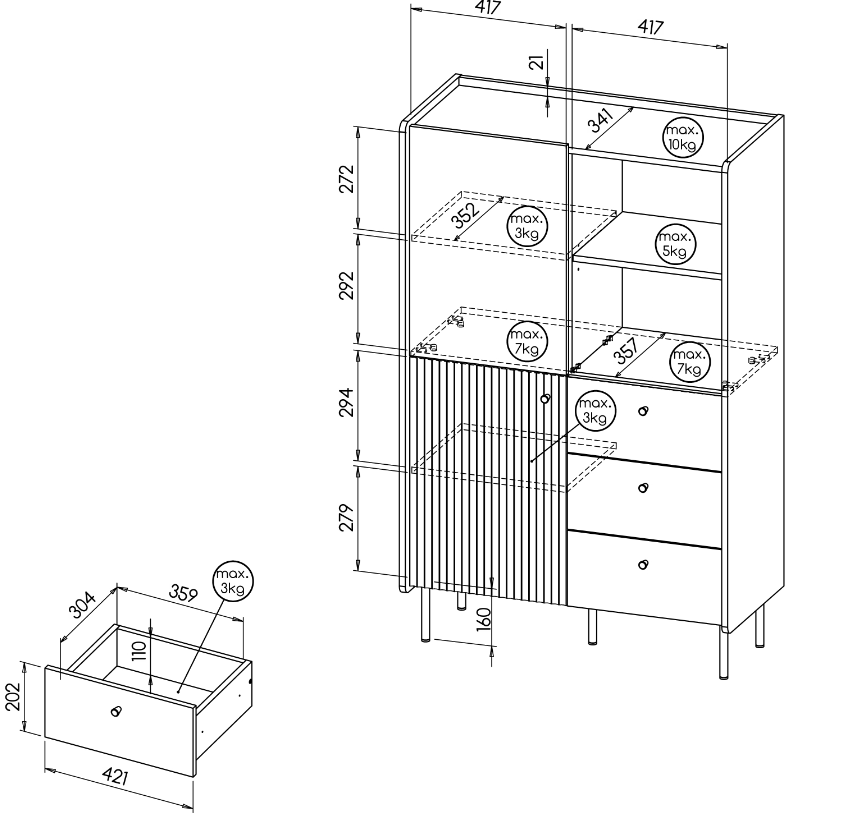 417
417
21
341
max. 10kg
272
352
max. 3kg
max. 5kg
292
max. 7kg
357
max. 7kg
294
max. 3kg
279
160
304
359
max. 3kg
110
202
421