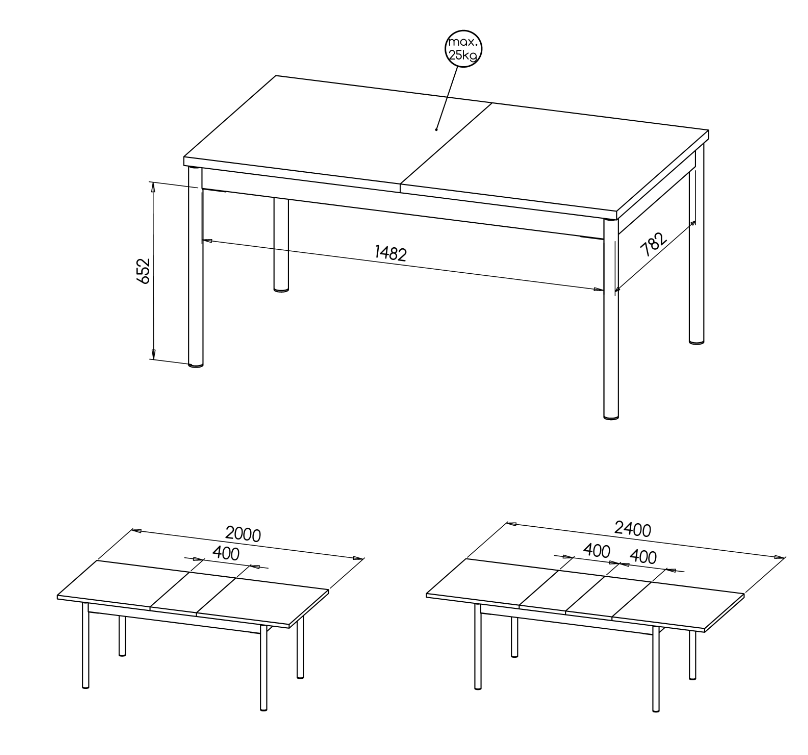 max. 25kg

652

1482

782

2000

400

2400

400 400