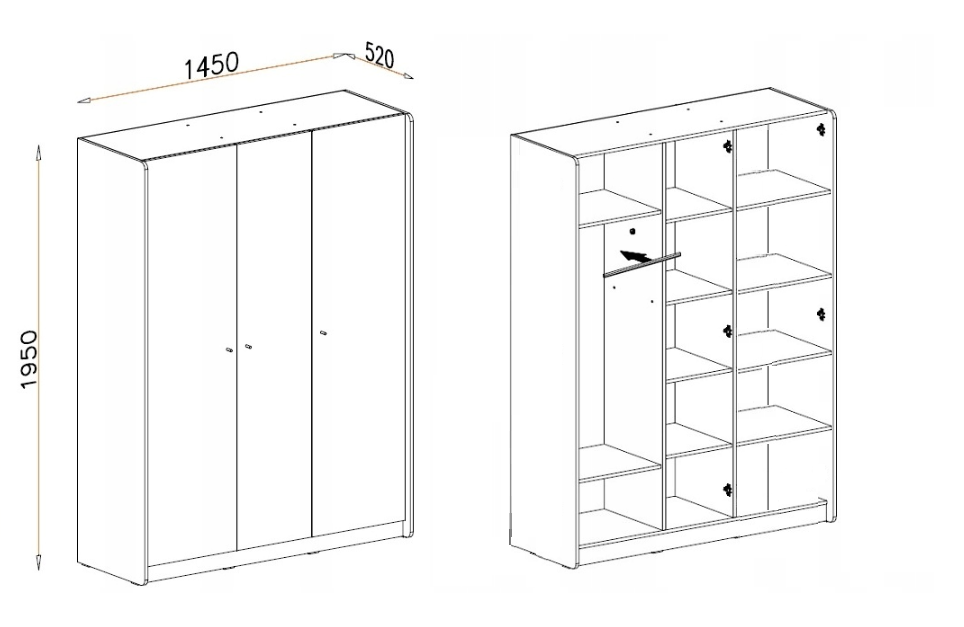 1450
520
1950