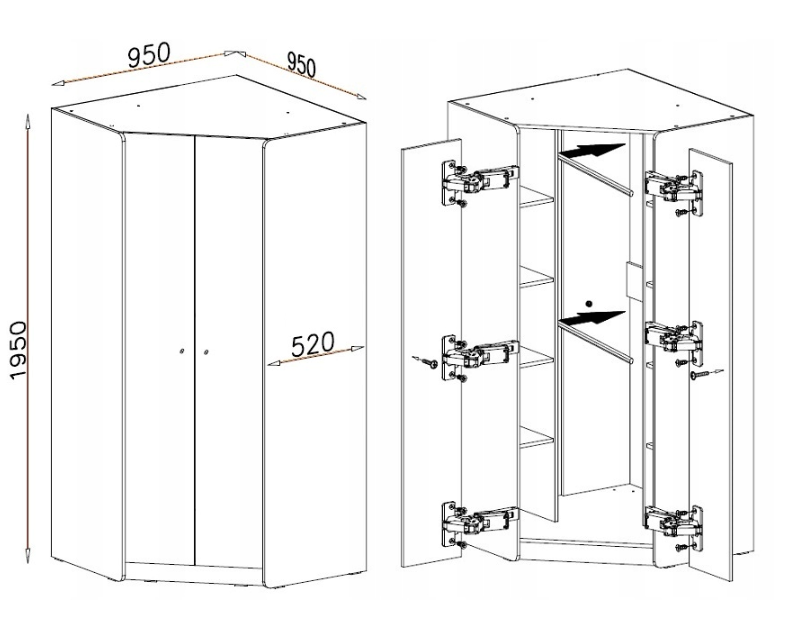 950
950
1950
520