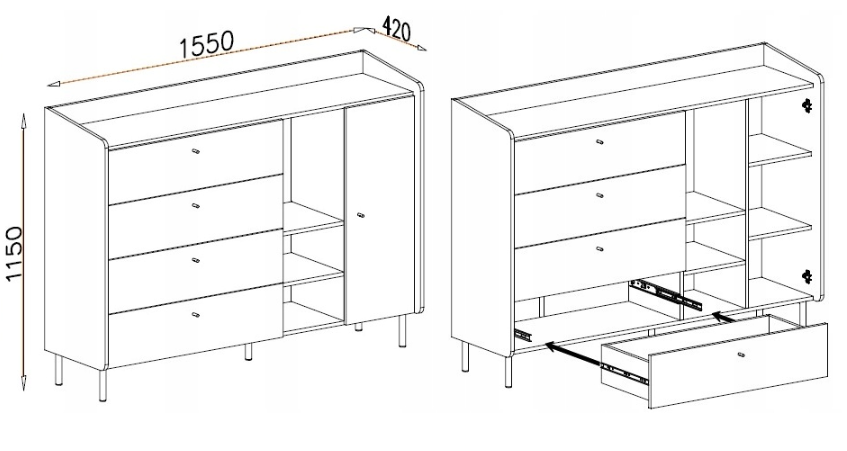 1550
420
1150