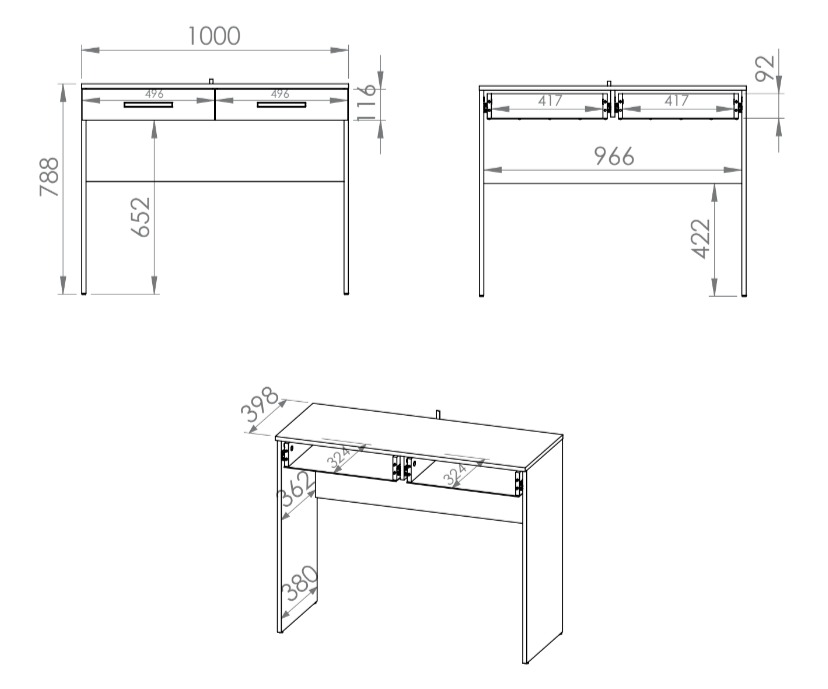 1000
496
496
116
788
652
92
417
417
966
422
398
324
324
362
380