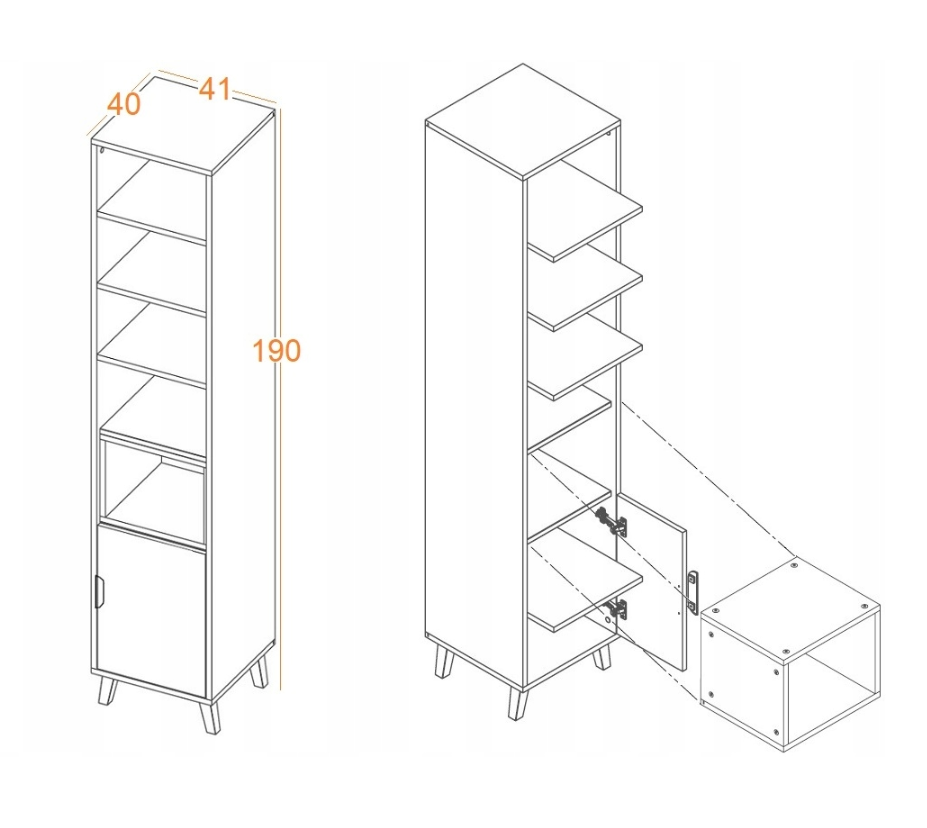 40
41
190