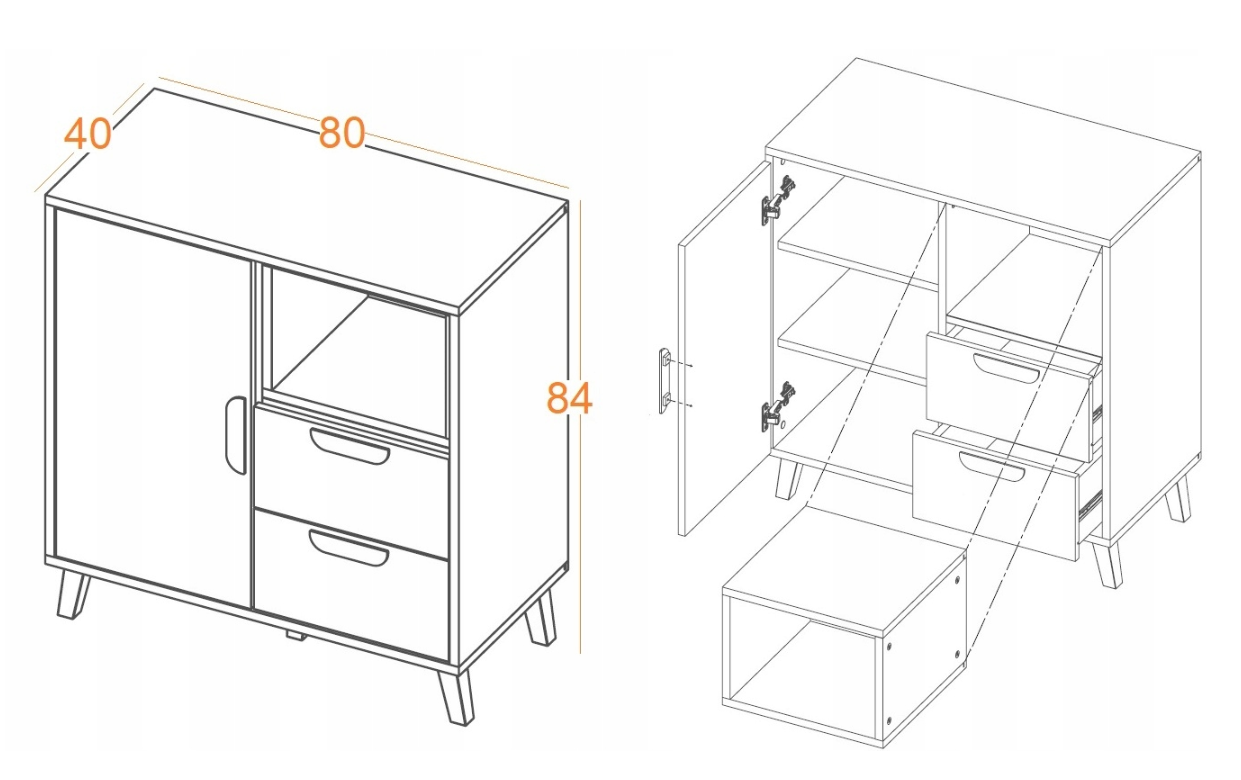 40
80
84