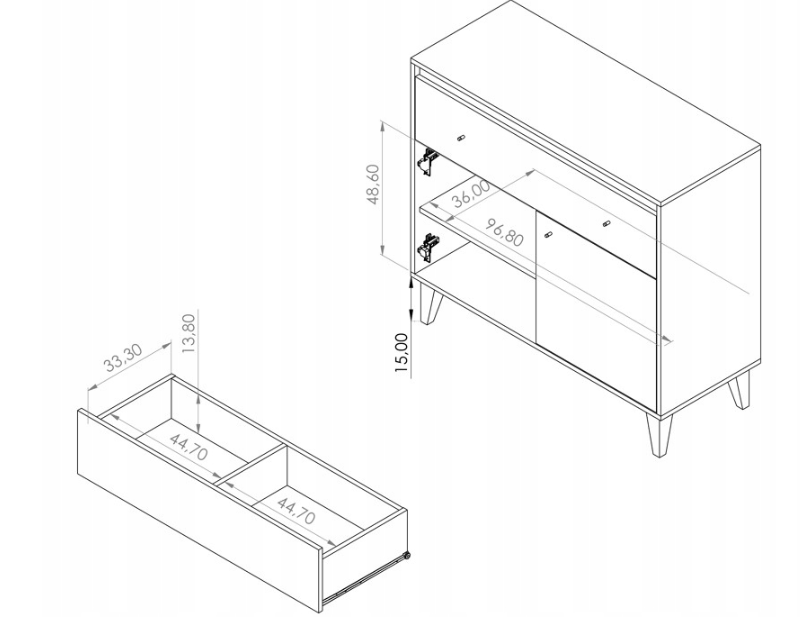 48,60
36,00
96,80
15,00
33,30
13,80
44,70
44,70